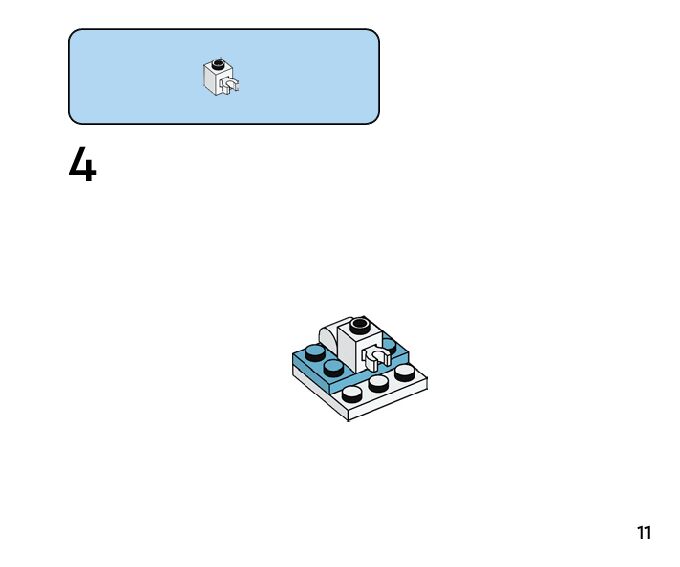 4

11