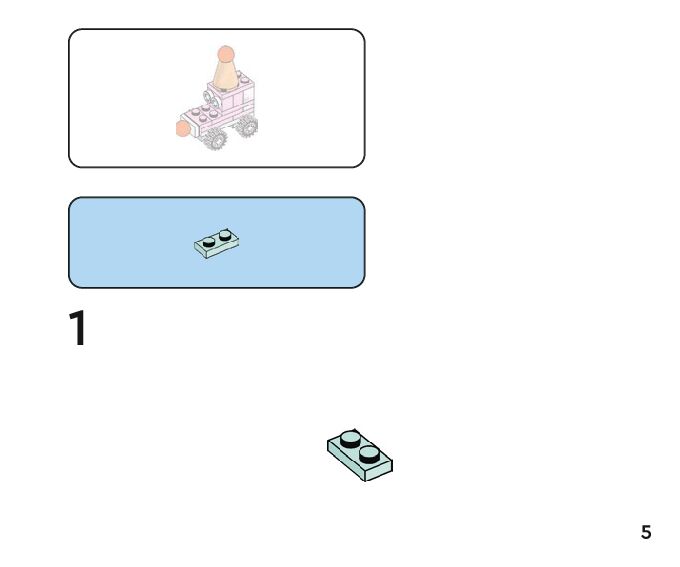 1

5