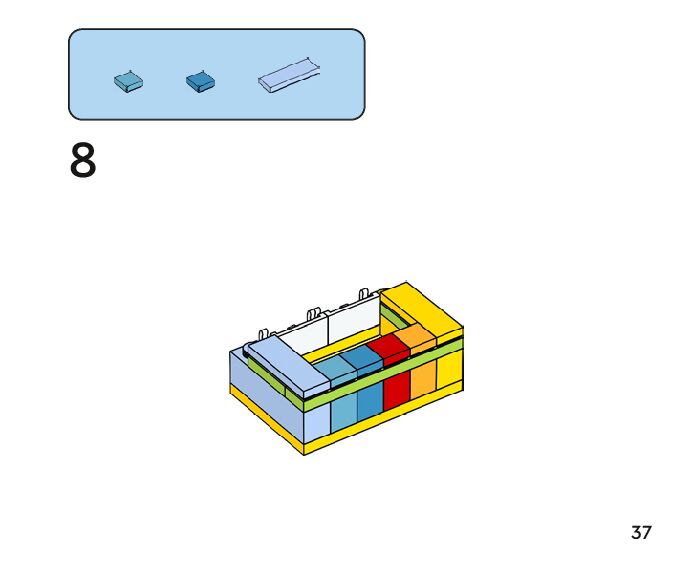 8

37