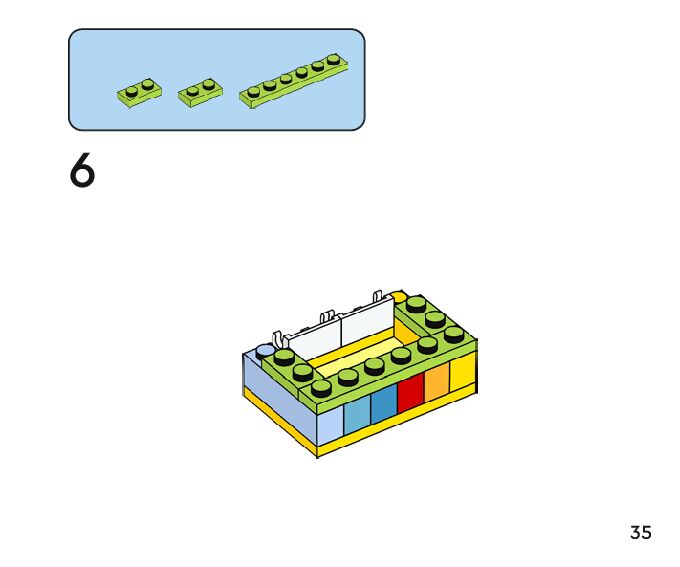 6

35