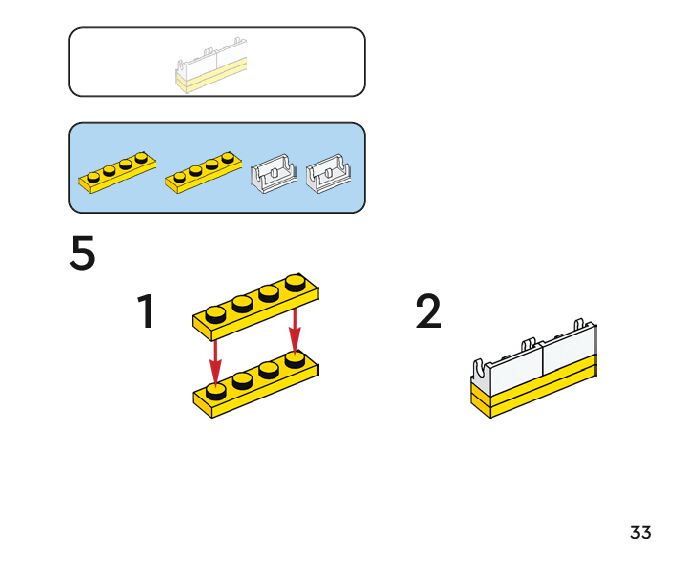 5

1

2

33