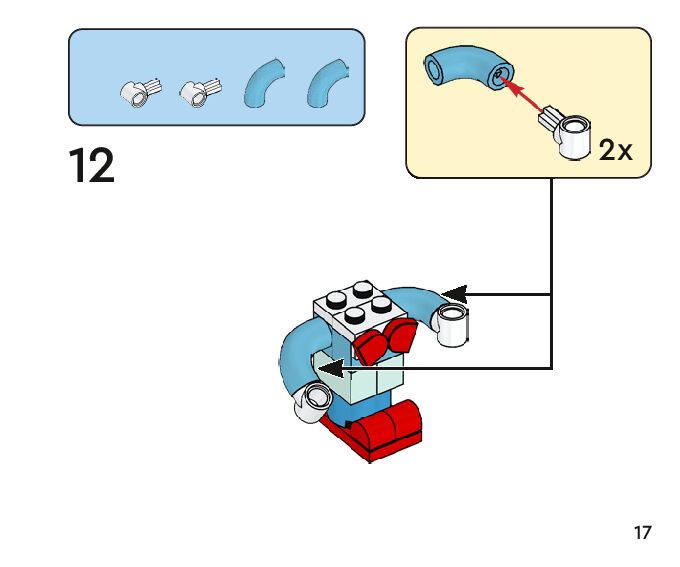 12

2x

17