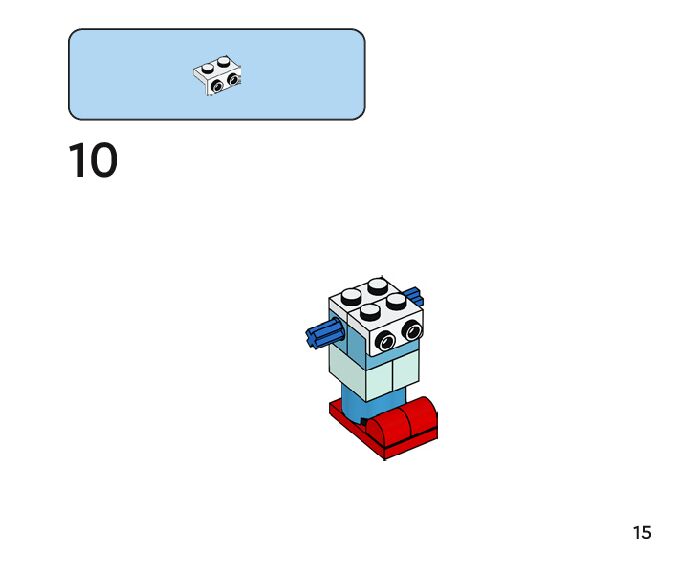 10

15