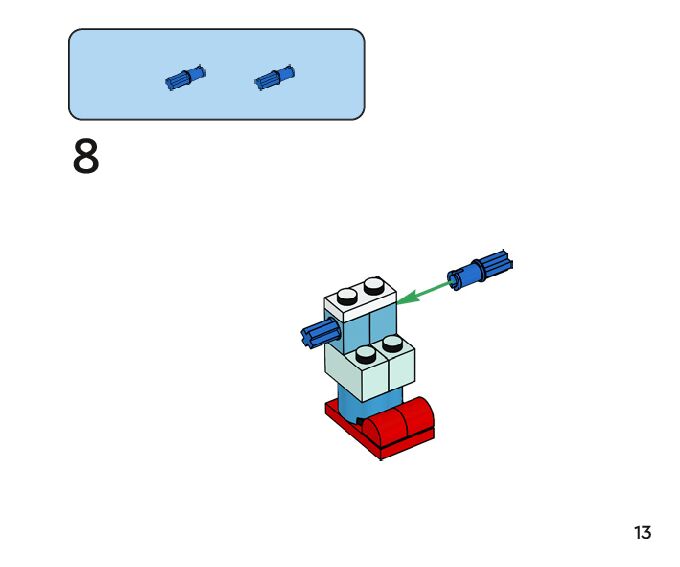 8

13