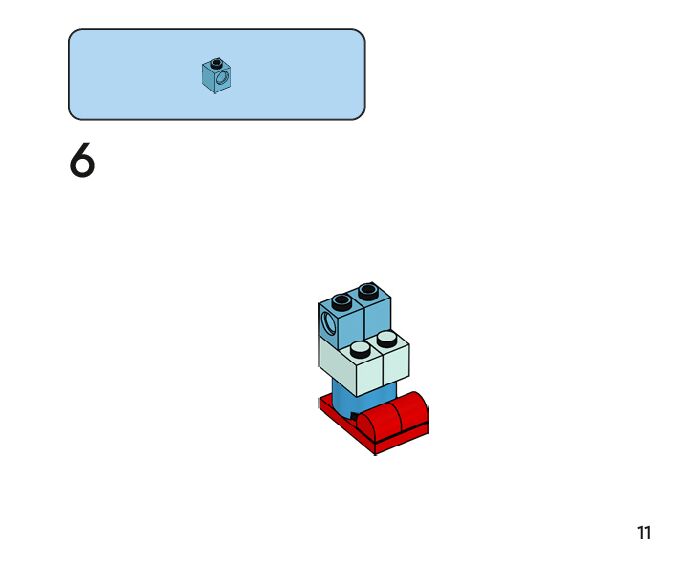 6

11