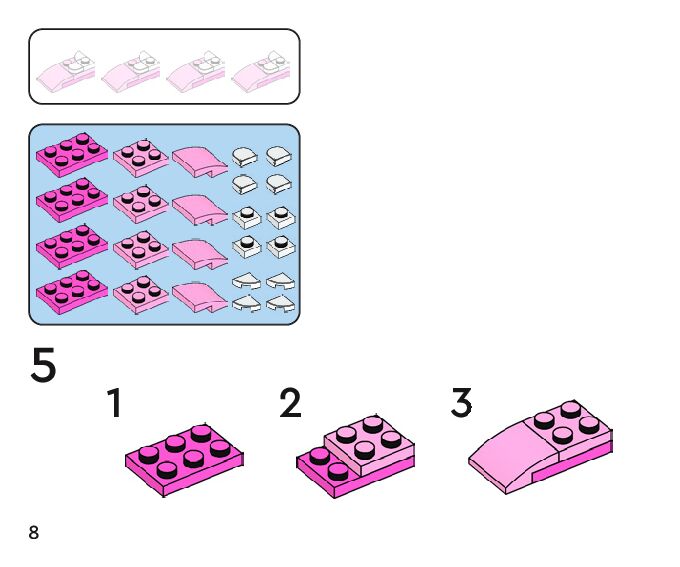 5

1

2

3

8