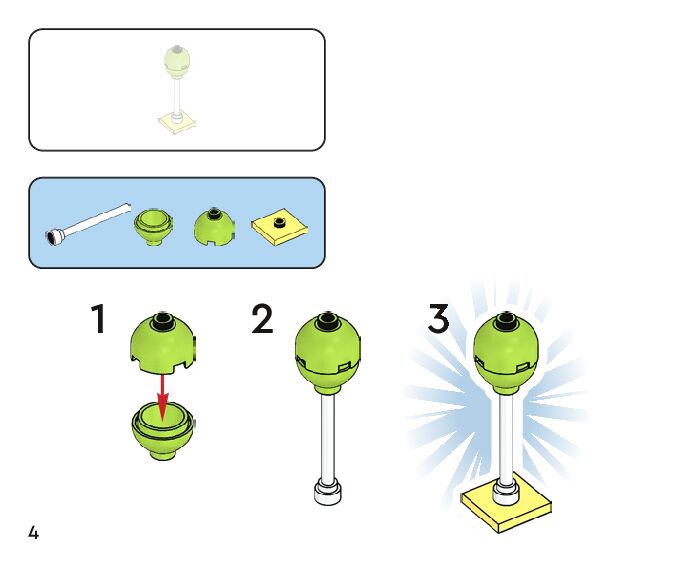 1

2

3

4