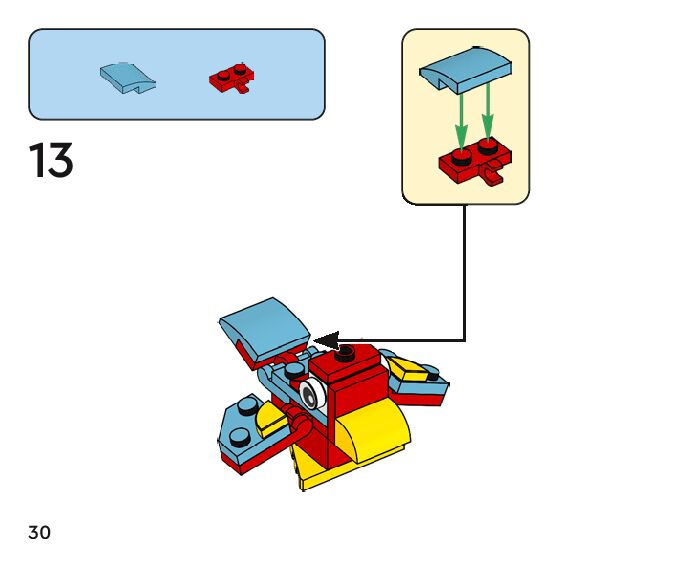 13

30