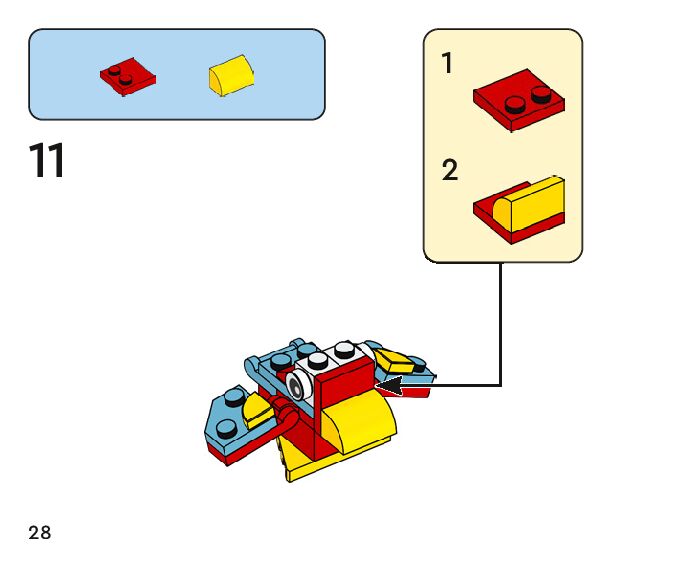 11

1

2

28