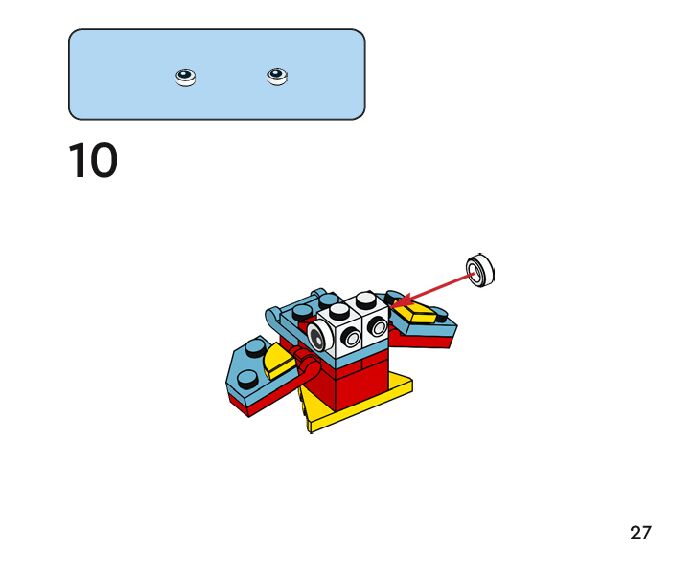 10

27