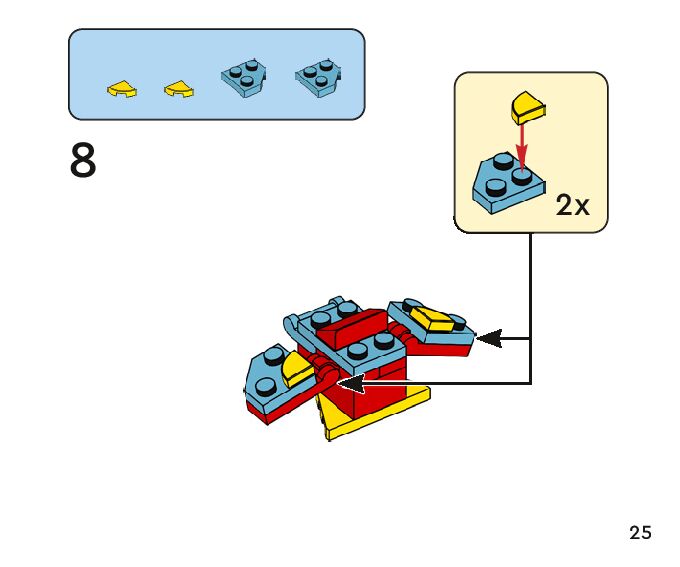 8

2x

25