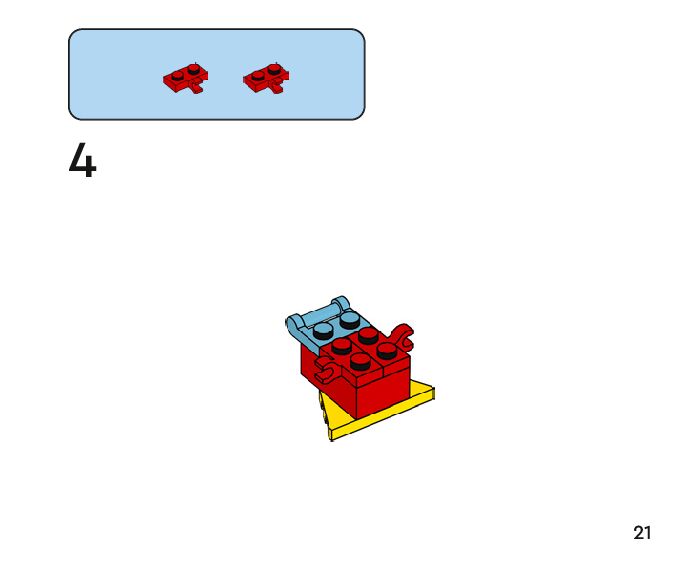 4

21