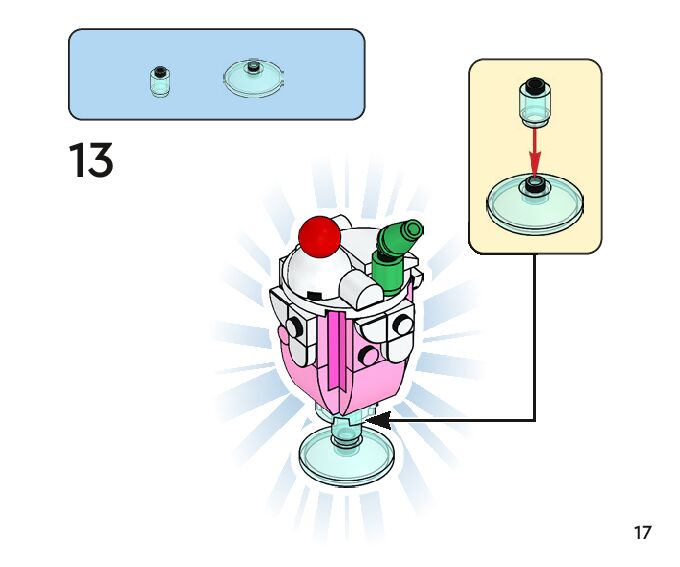 13

17