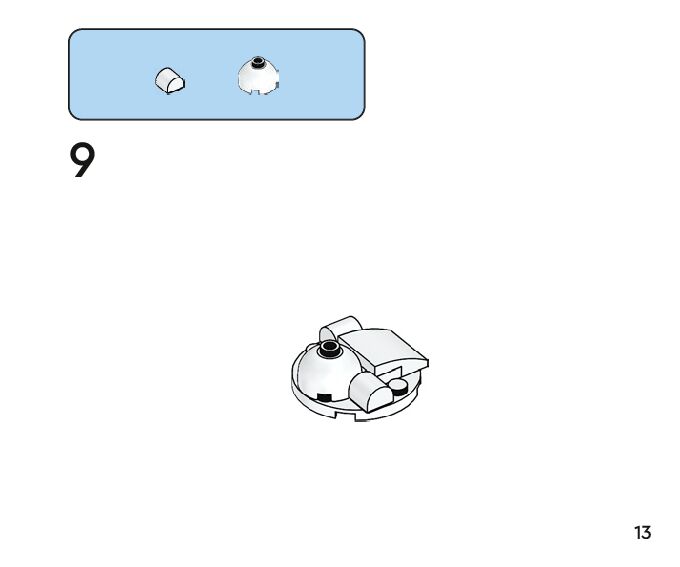 9

13