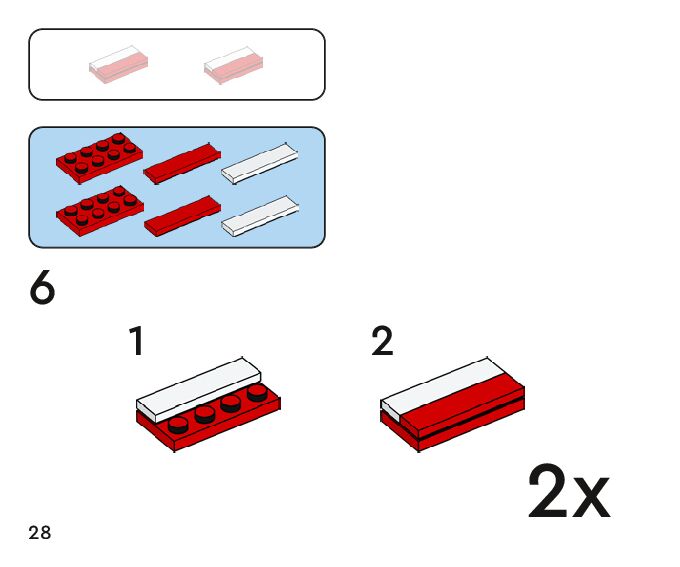 6

1

2

2x

28