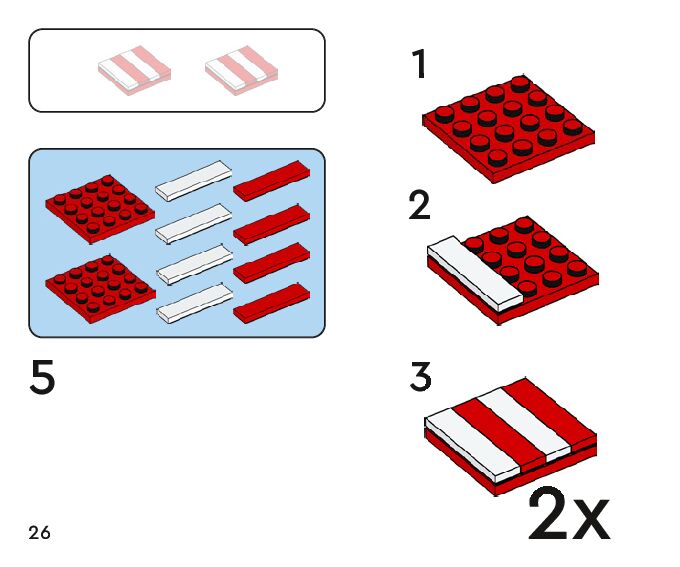 5

1

2

3

2x

26