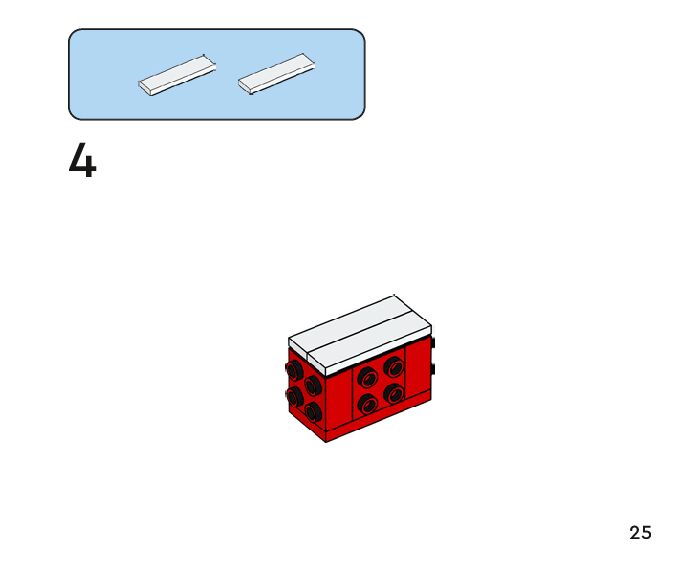 4

25