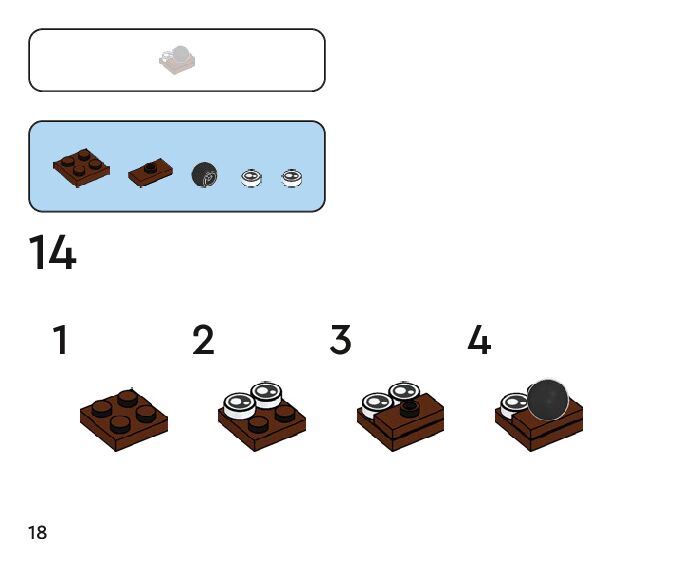 14

1

2

3

4

18