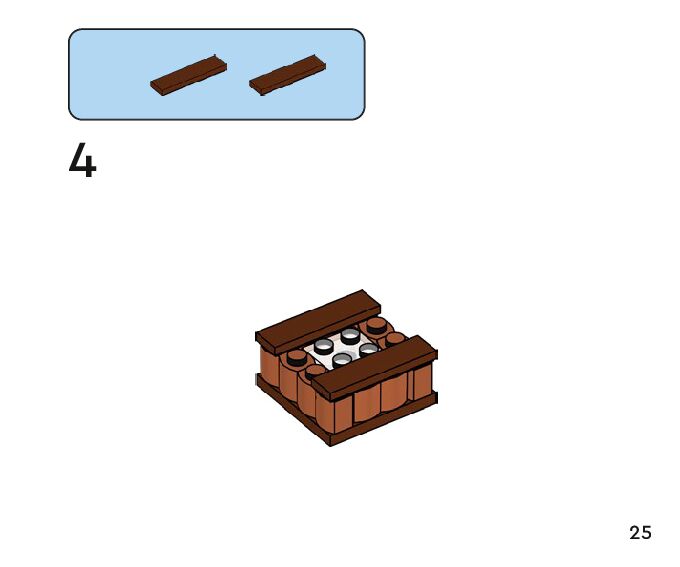 4

25