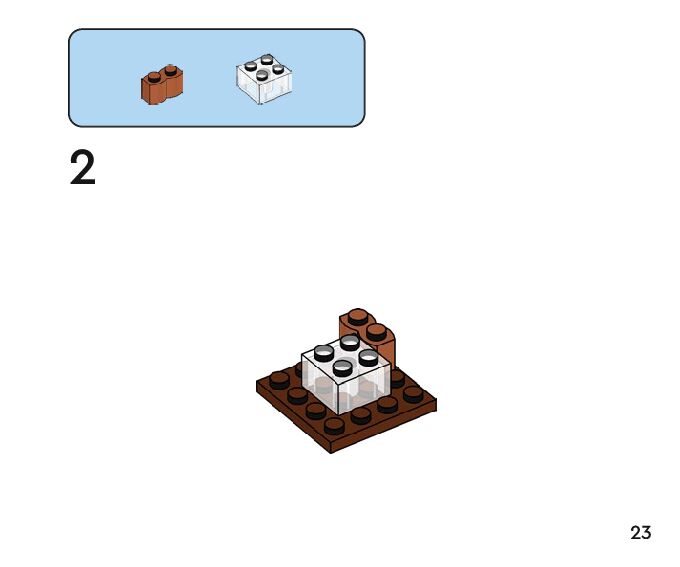 2

23