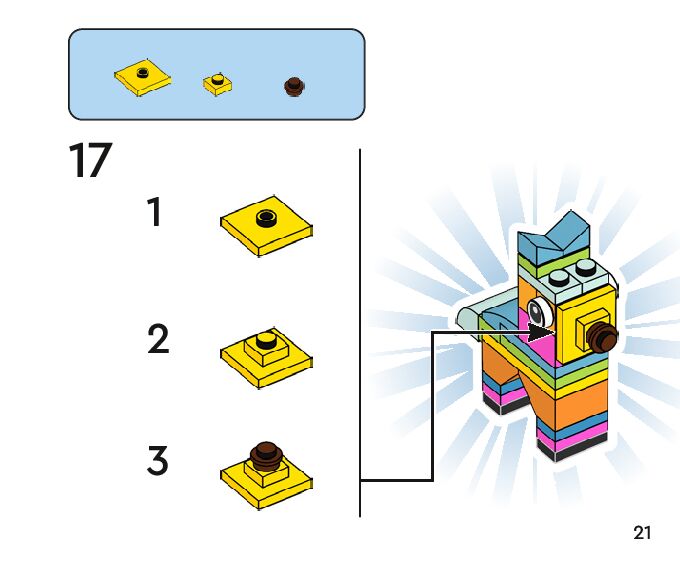 17

1

2

3

21