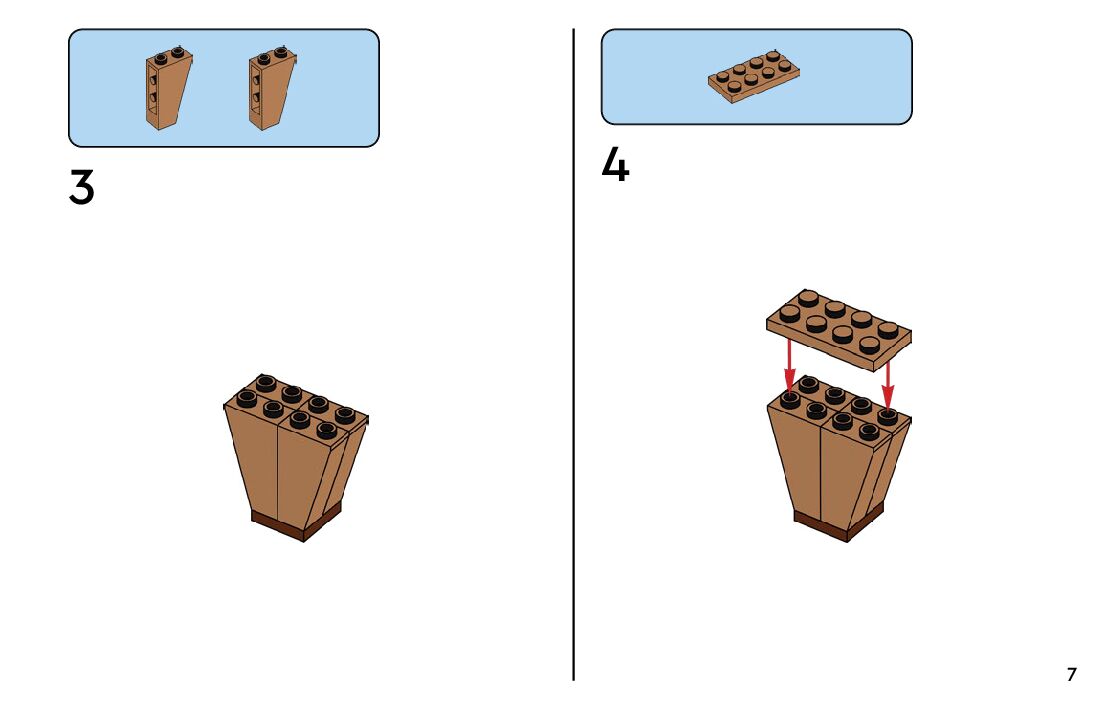 3

4

7