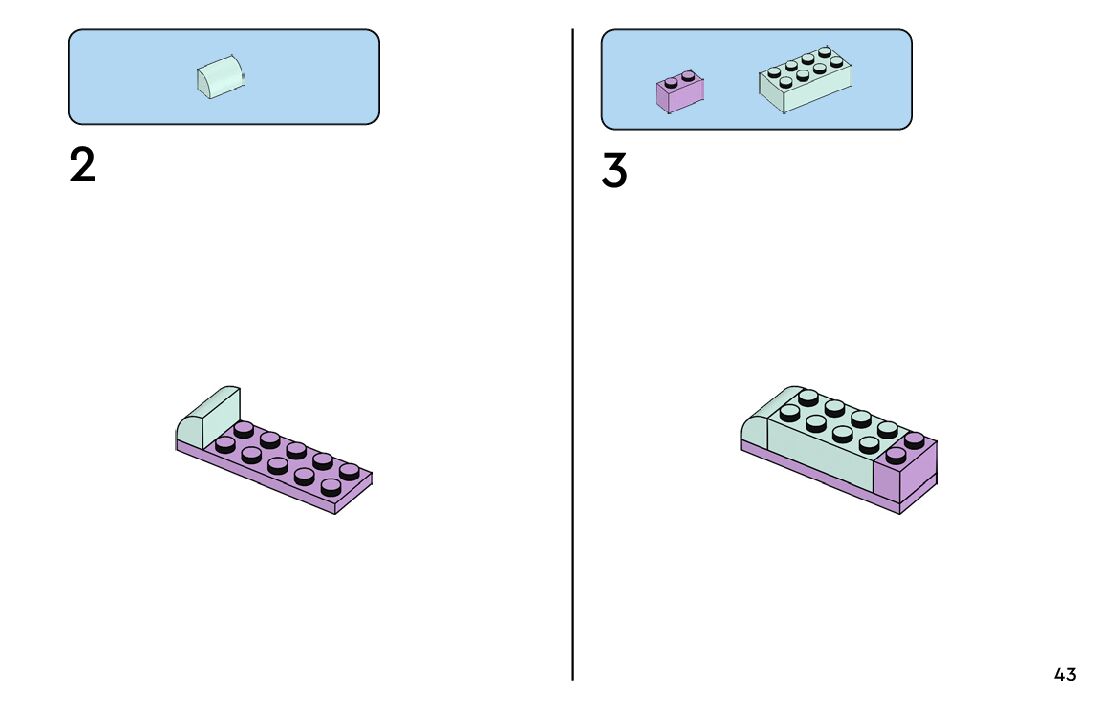 2

3

43