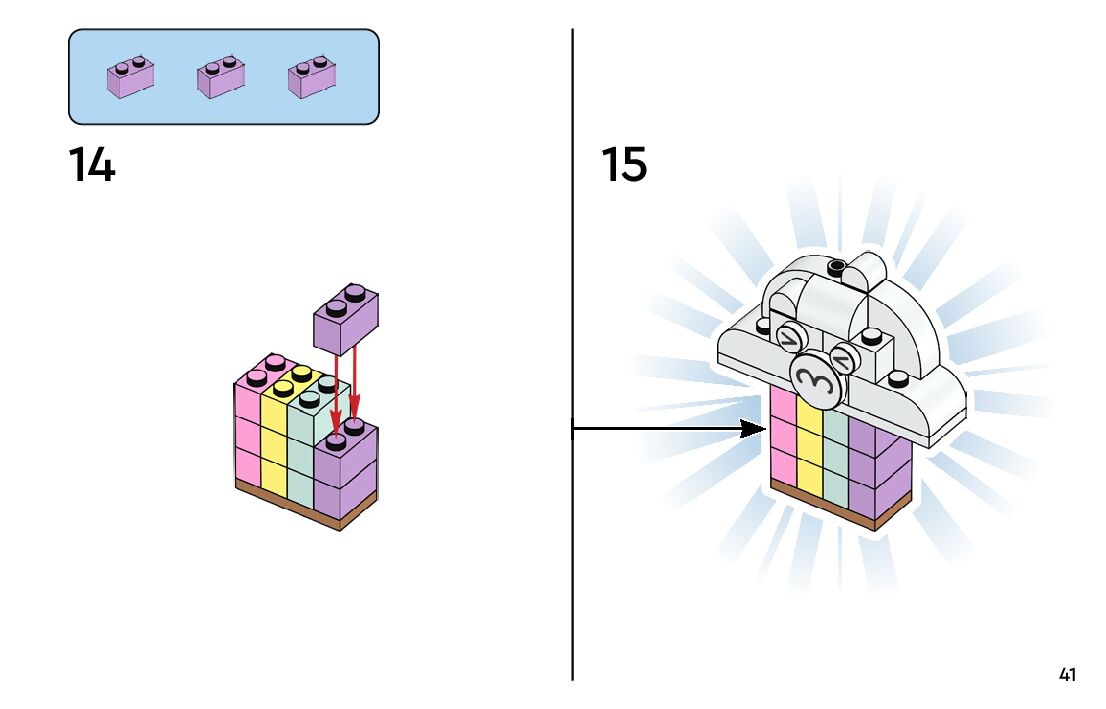 14

15

41