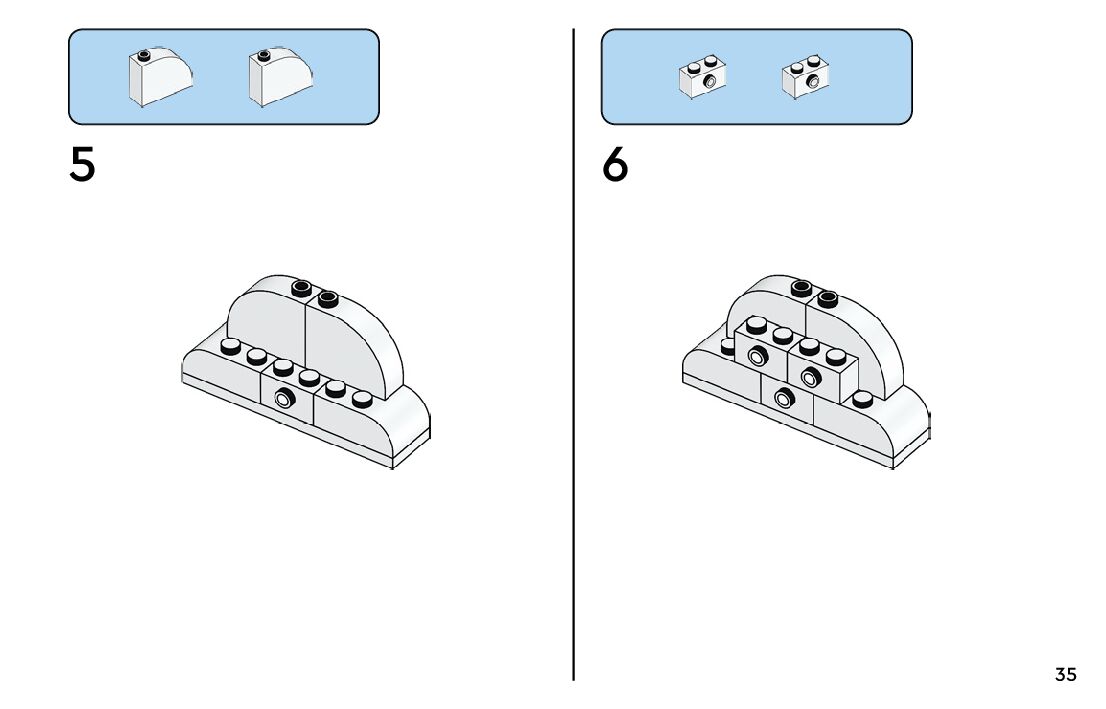 5

6

35