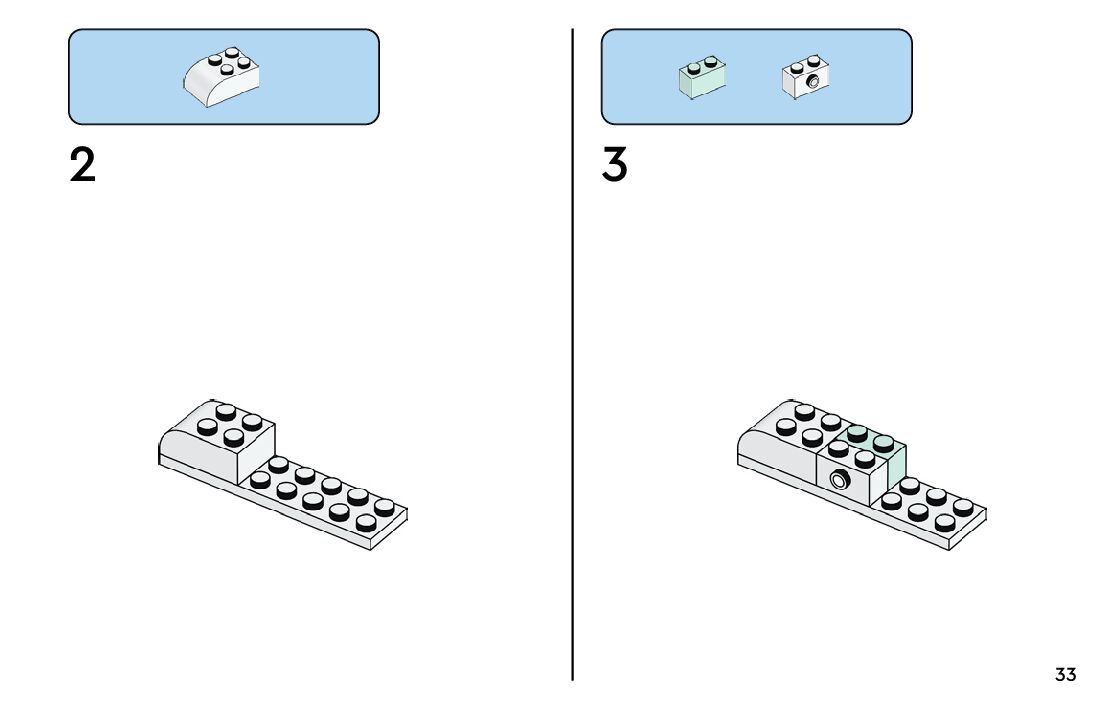 2

3

33