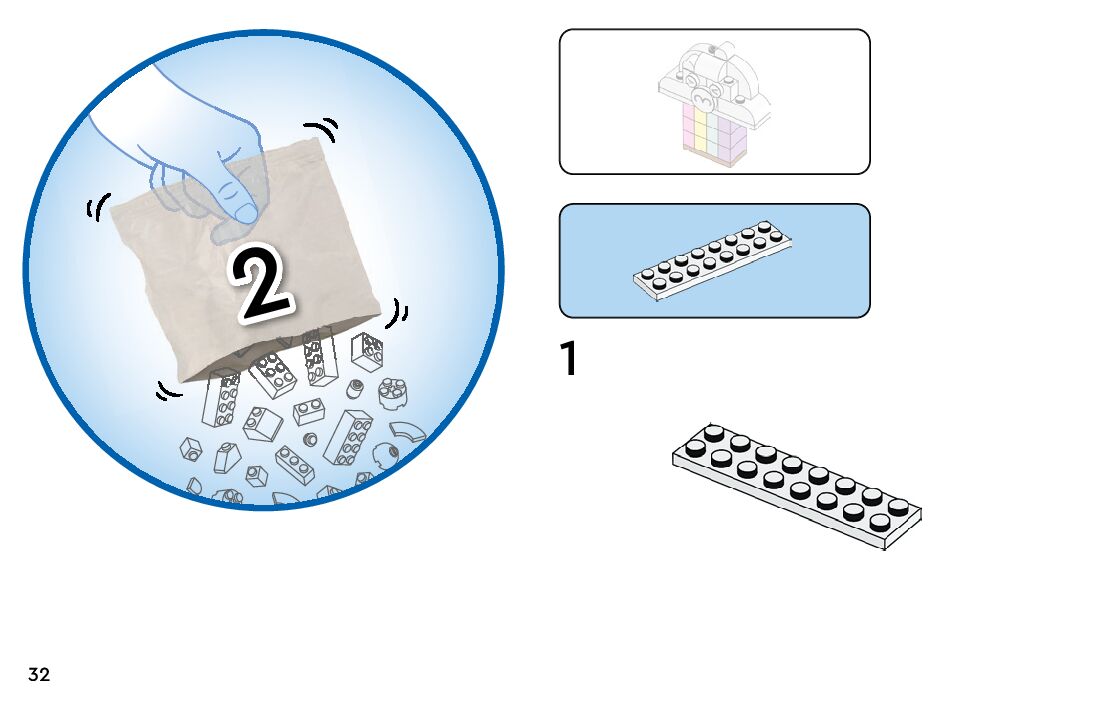 2

1

32