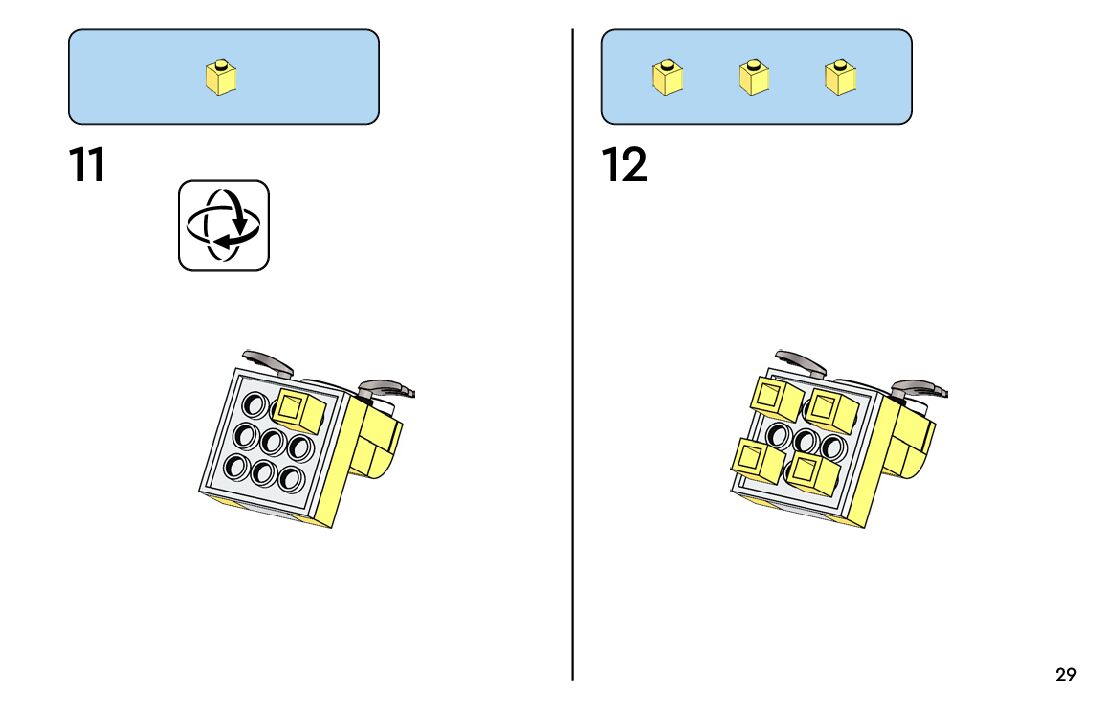 11

12

29