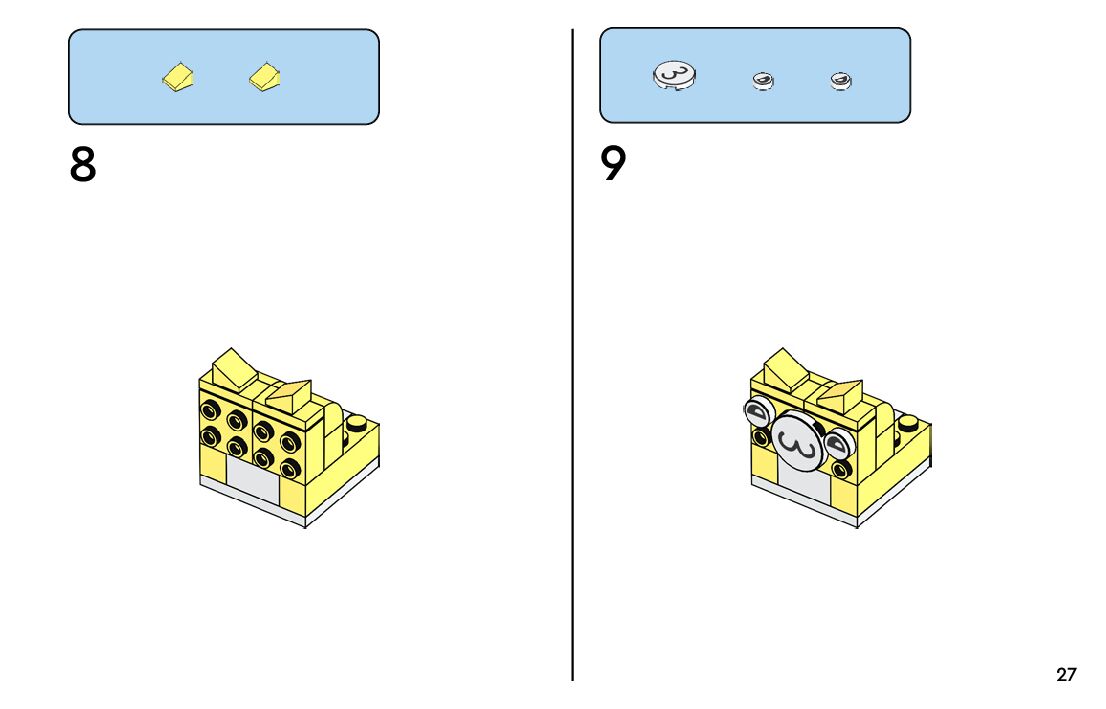 8

9

27