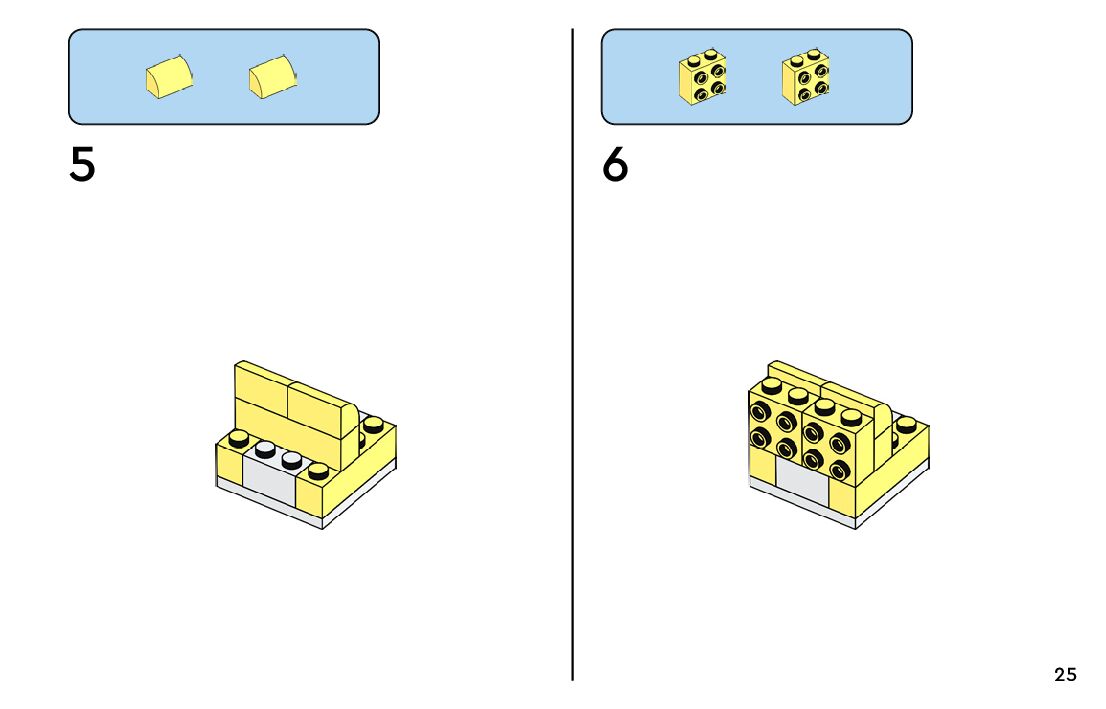 5

6

25