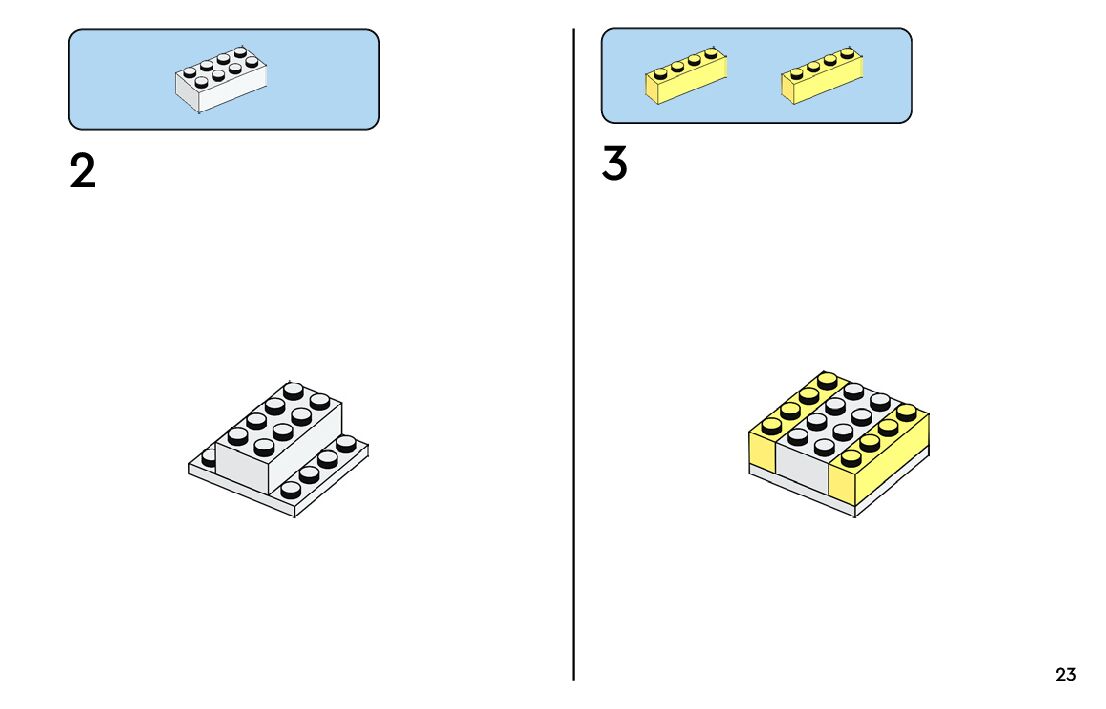 2

3

23