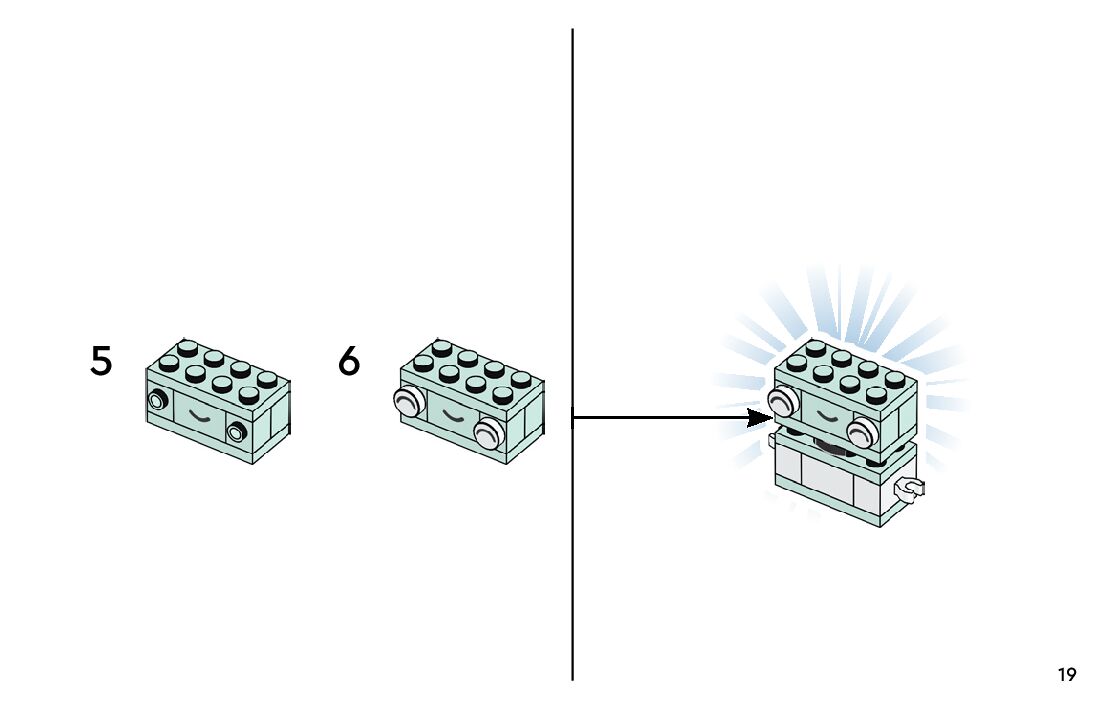 5

6

19