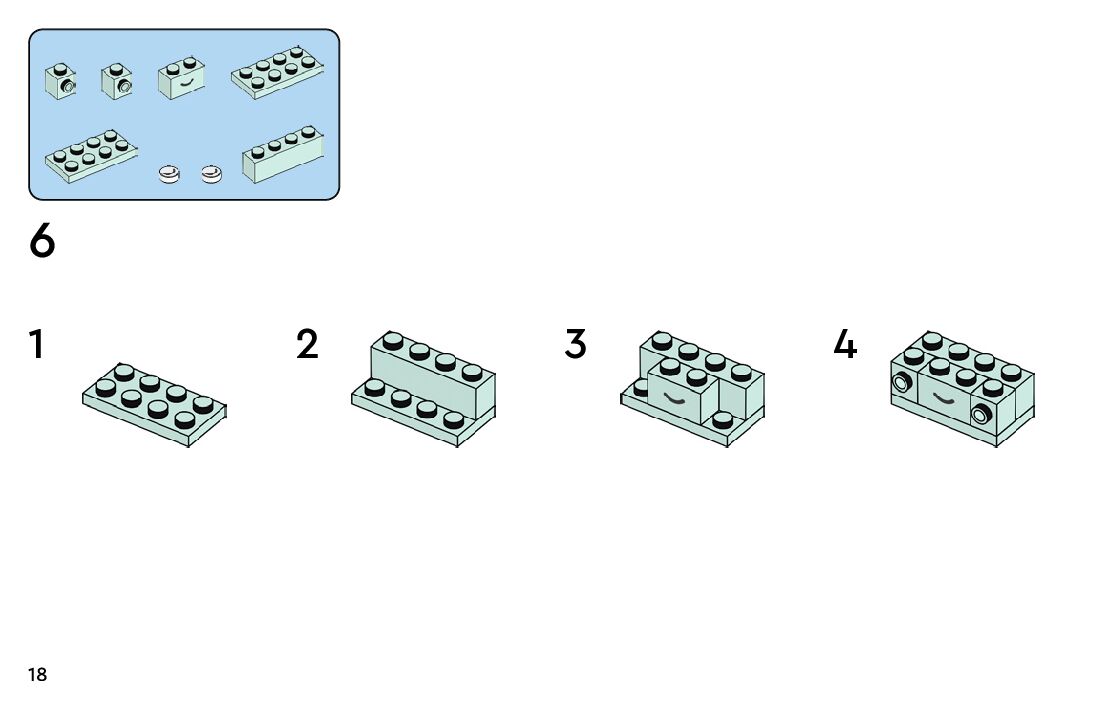 6

1

2

3

4

18