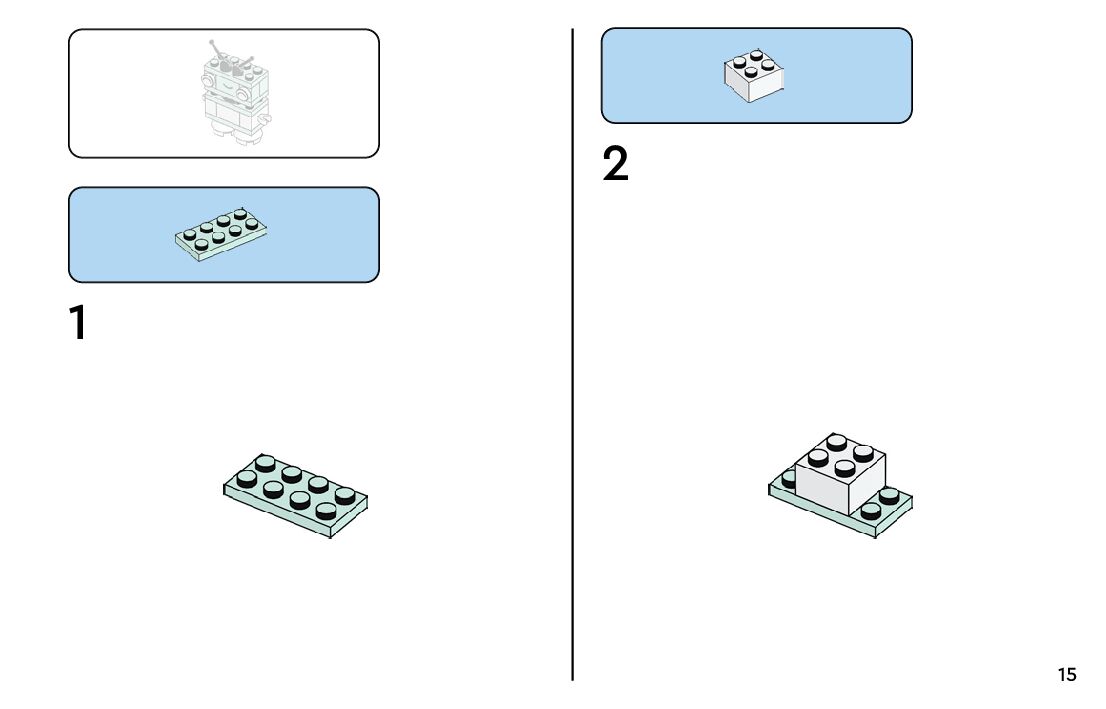 1

2

15