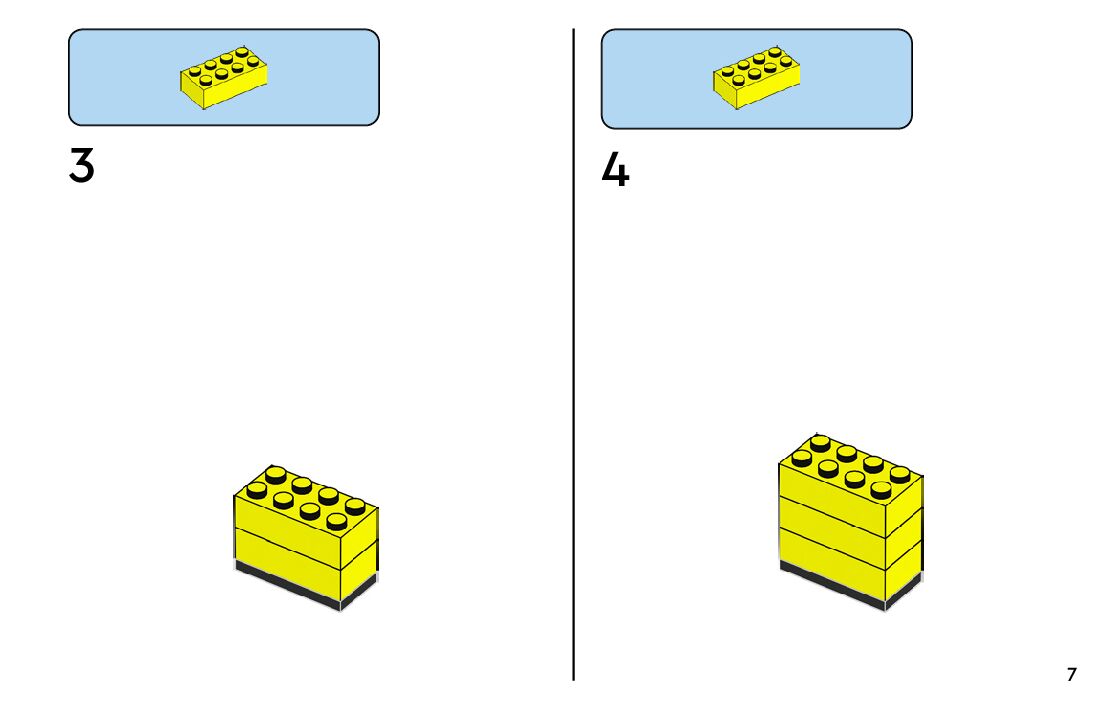 3

4

7