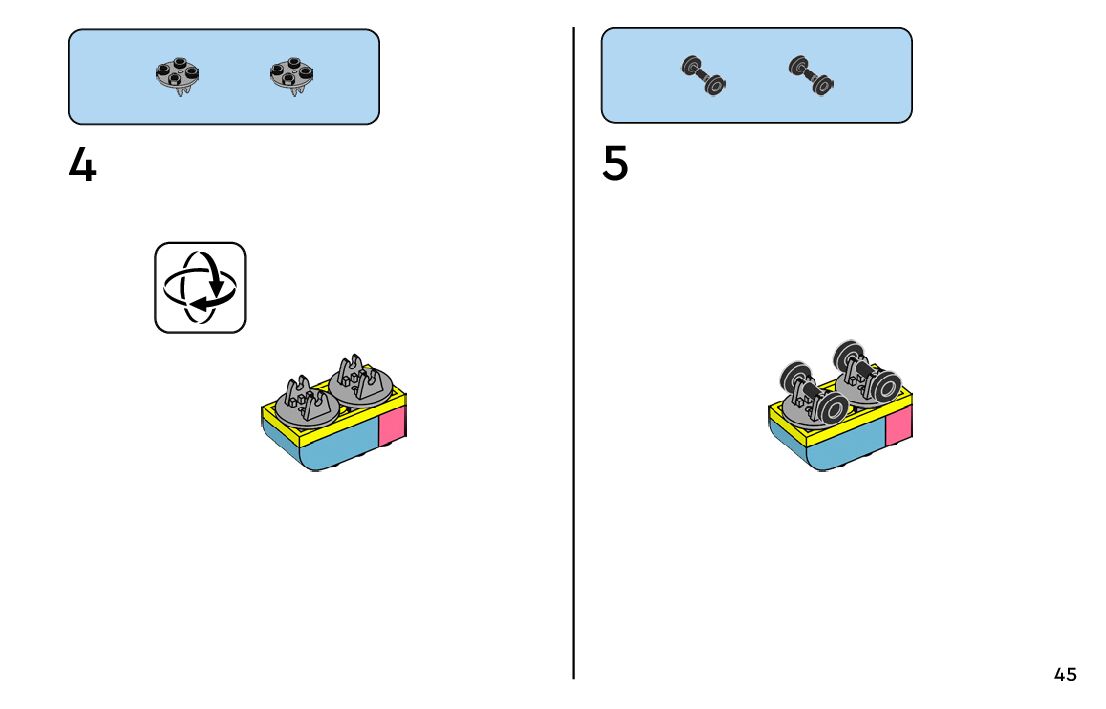 4

5

45