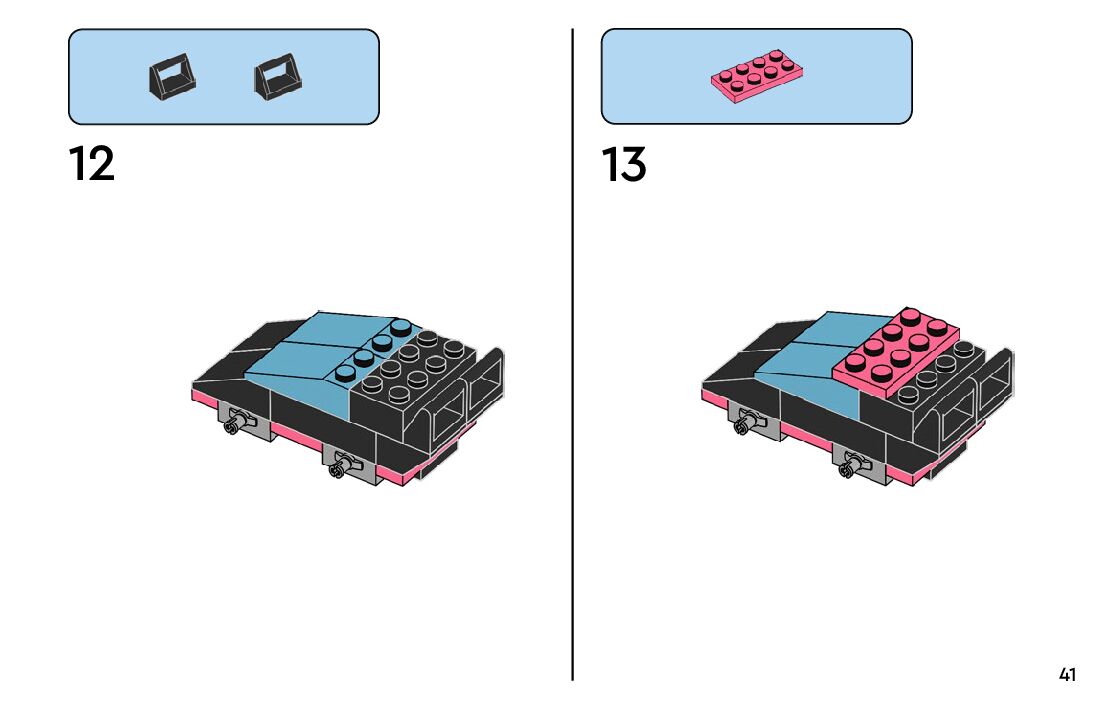 12

13

41