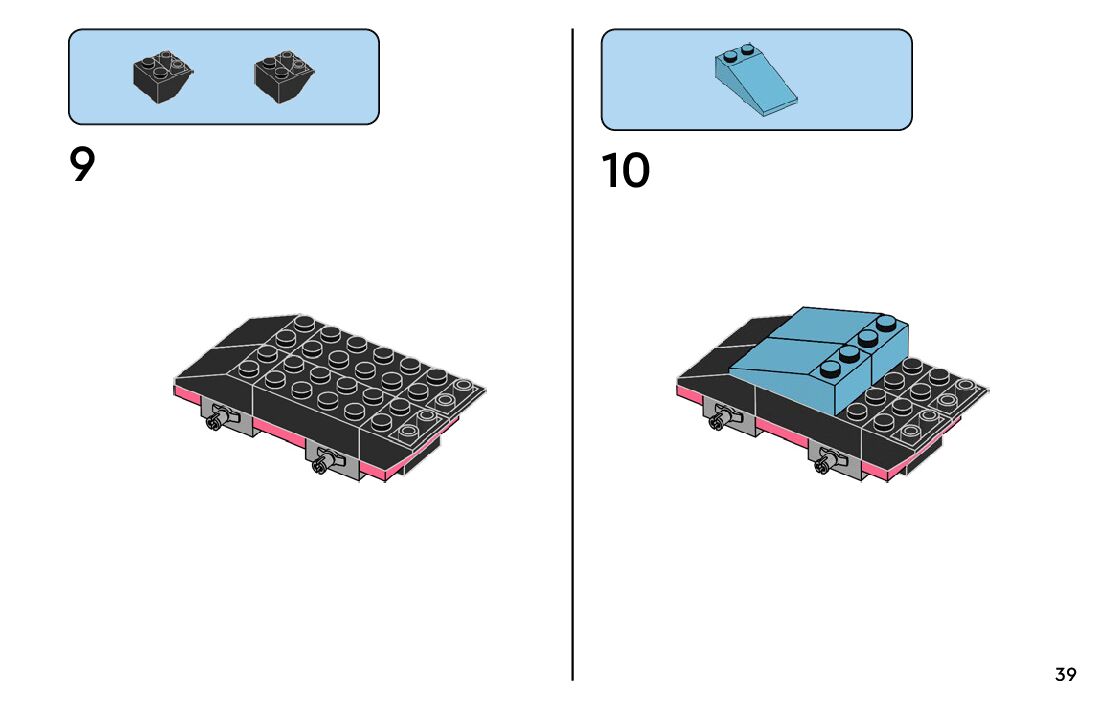 9

10

39