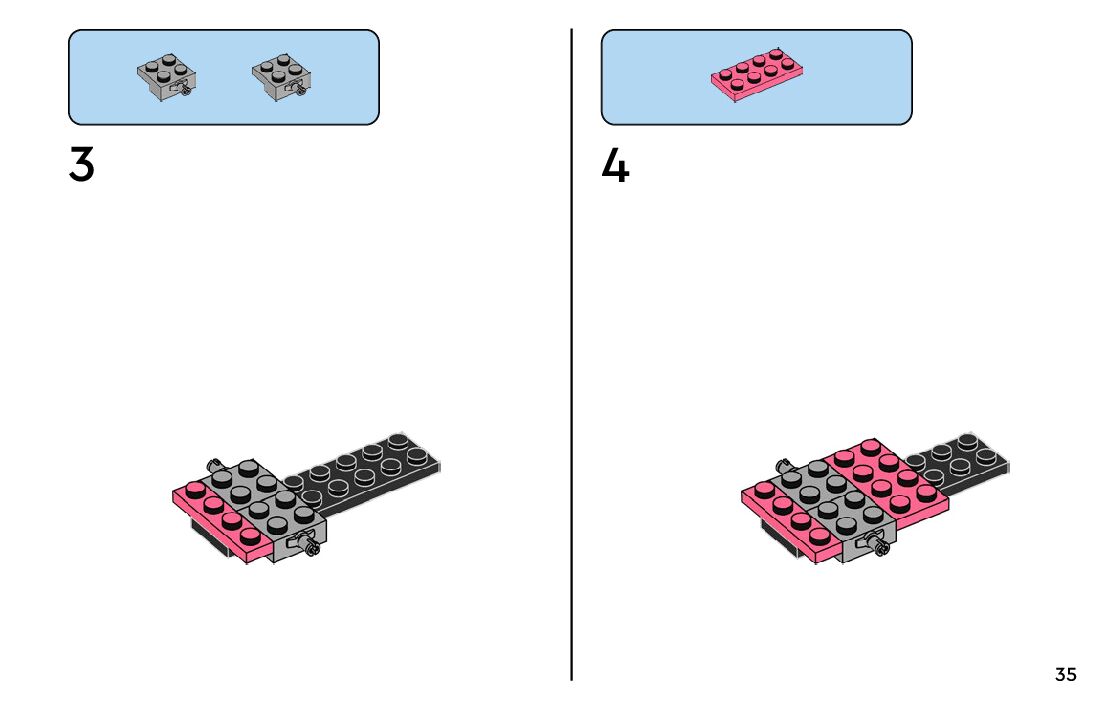 3

4

35