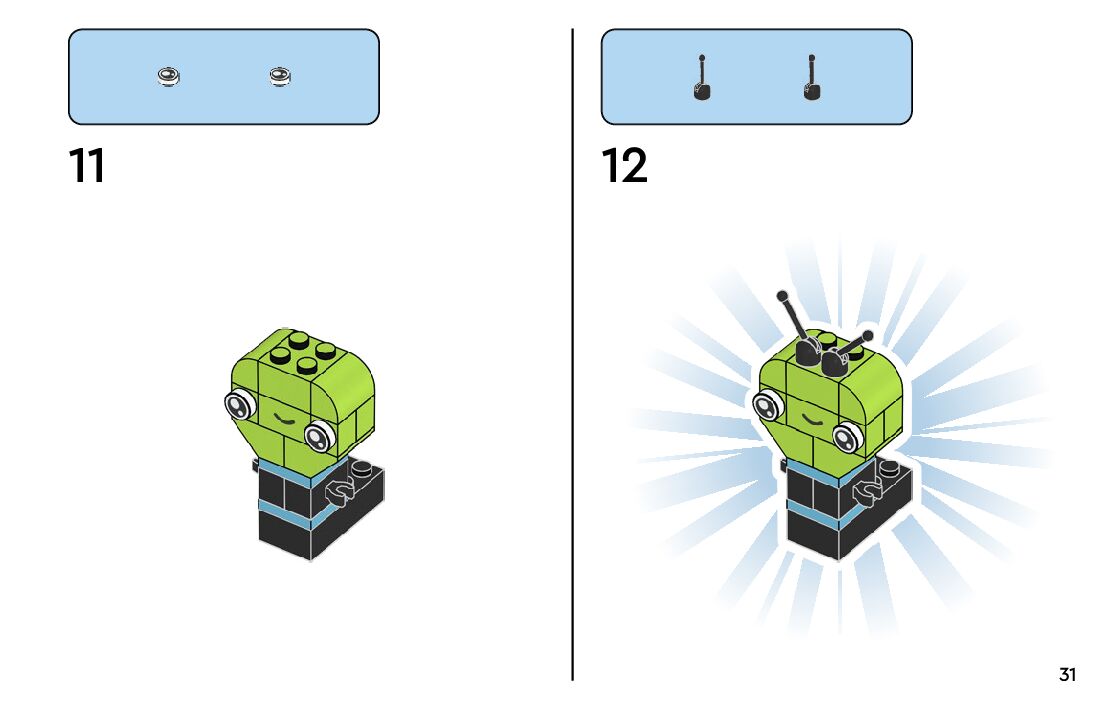 11

12

31