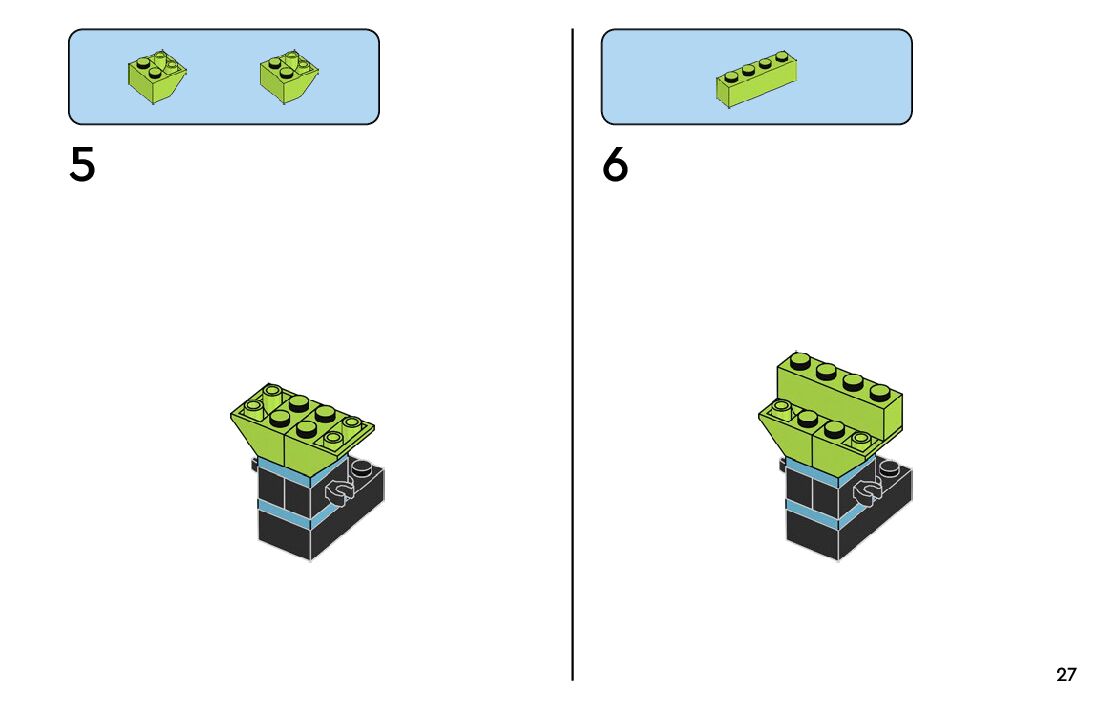 5

6

27