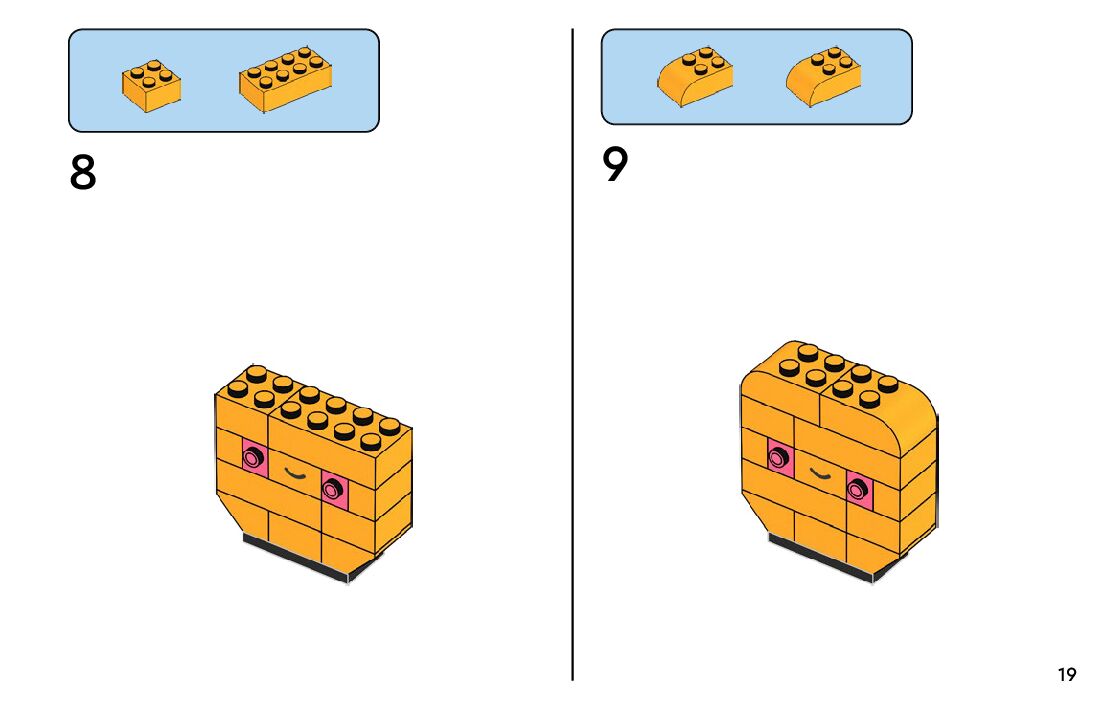 8

9

19