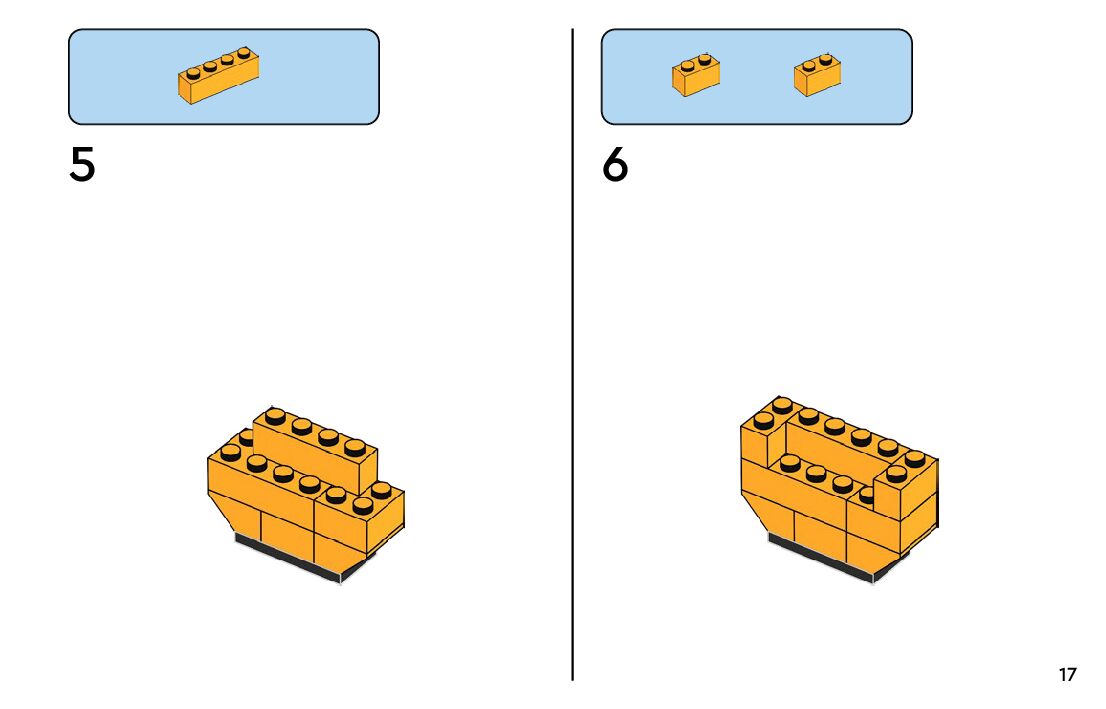 5

6

17