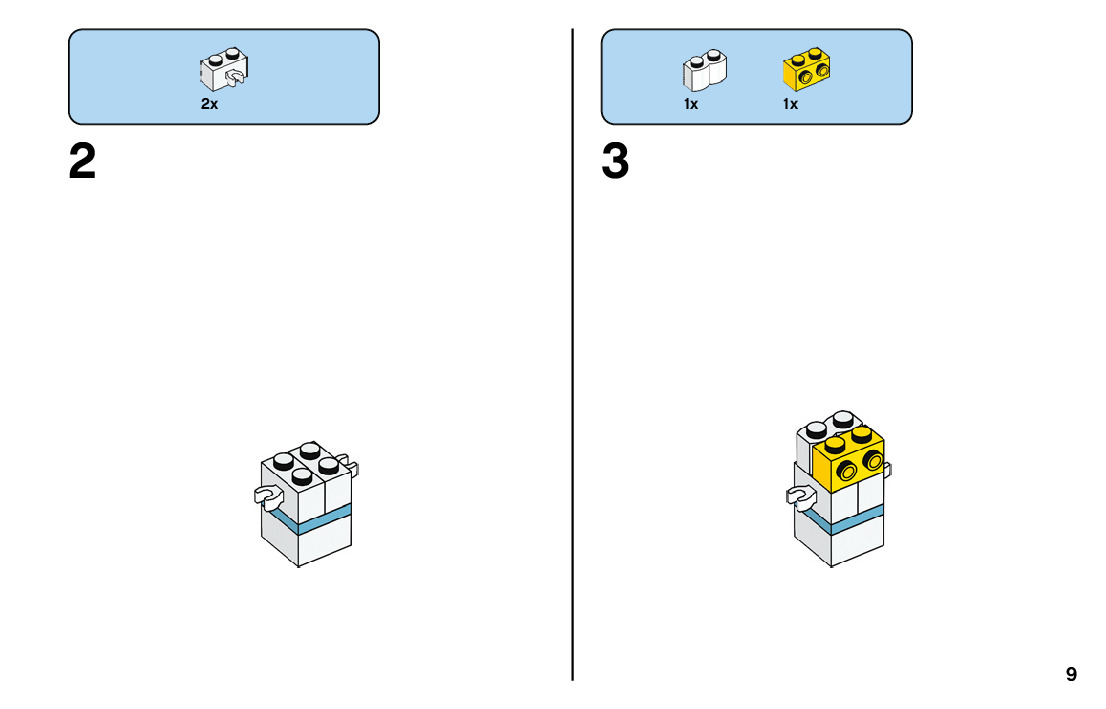 2x

2

1x 1x

3

9