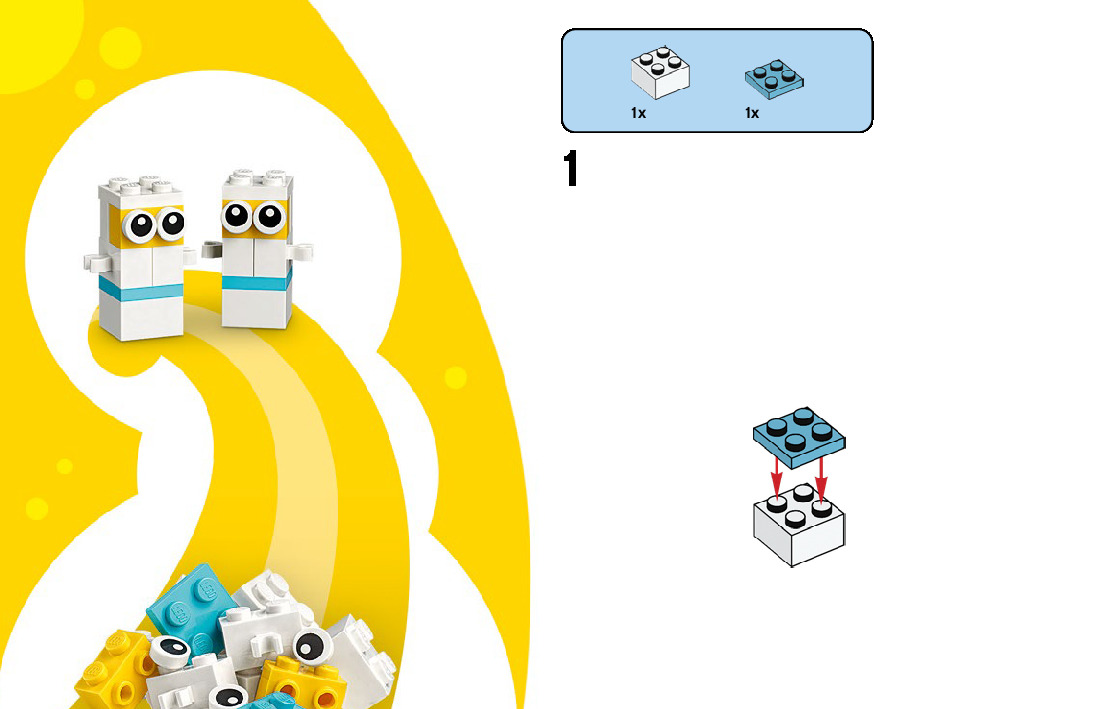 1x 1x

1