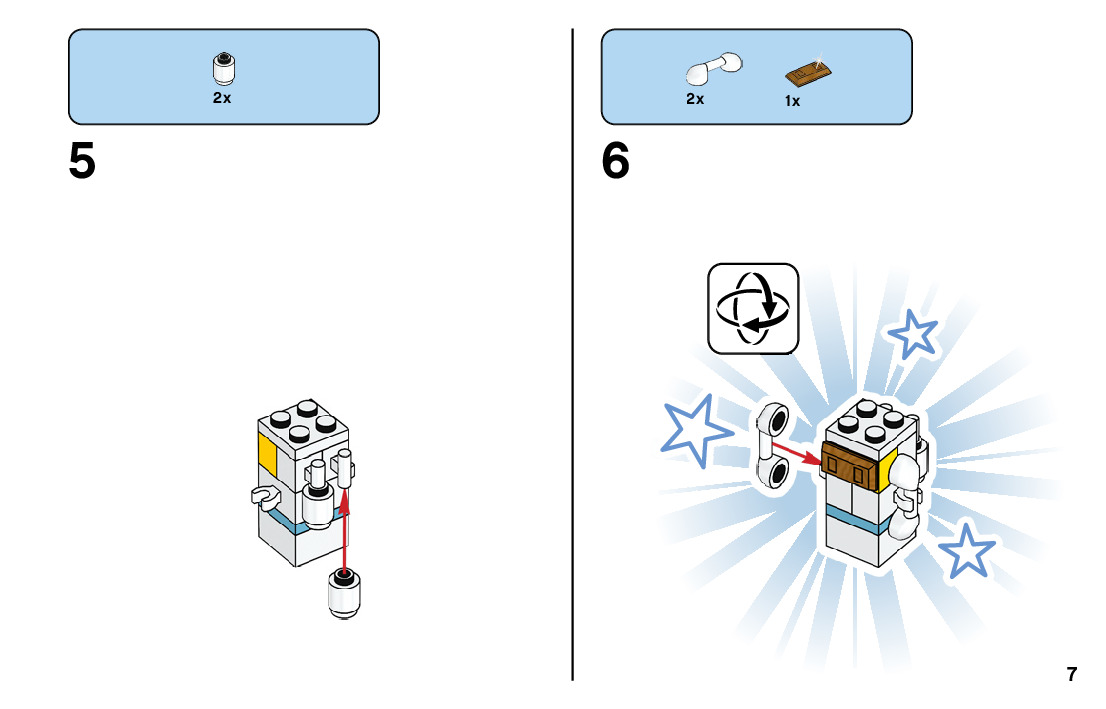 2x

5

2x 1x

6

7